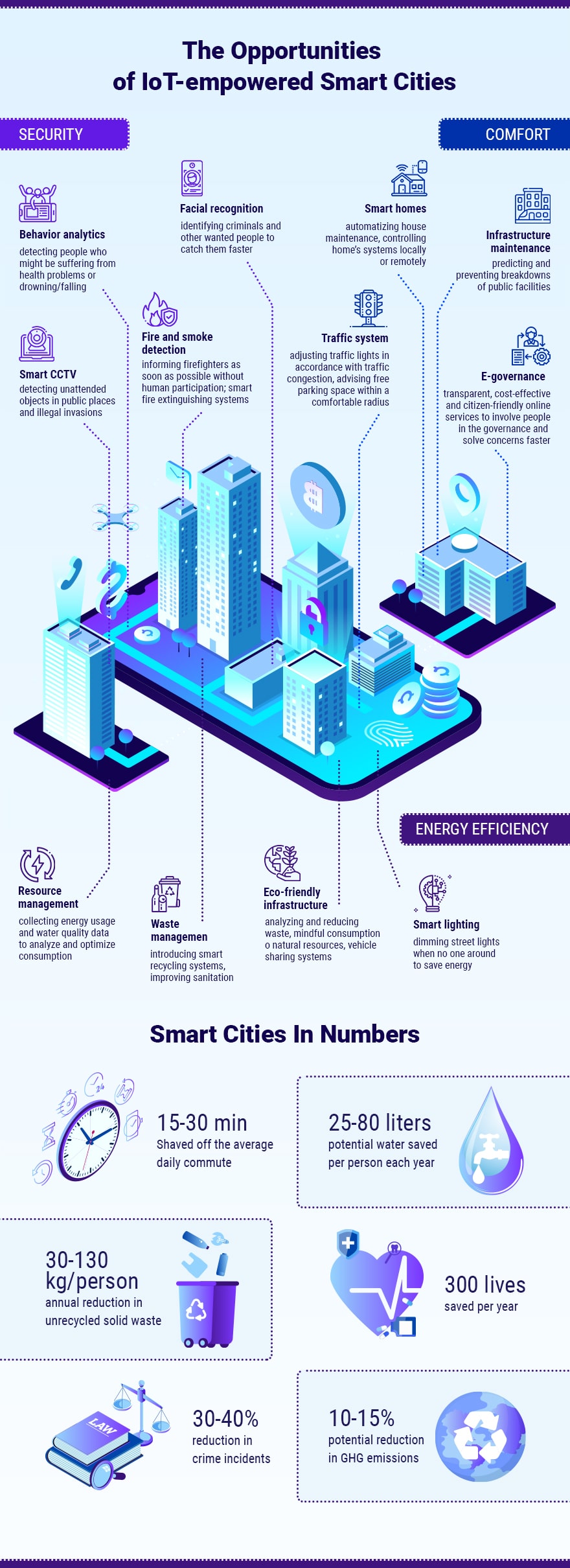 The Opportunities of IoT-empowered Smart Cities

SECURITY

COMFORT

Behavior analytics
detecting people who might be suffering from health problems or drowning/falling

Facial recognition
identifying criminals and other wanted people to catch them faster

Smart homes
automatizing house maintenance, controlling home's systems locally or remotely

Infrastructure maintenance
predicting and preventing breakdowns of public facilities

Smart CCTV
detecting unattended objects in public places and illegal invasions

Fire and smoke detection
informing firefighters as soon as possible without human participation; smart fire extinguishing systems

Traffic system
adjusting traffic lights in accordance with traffic congestion, advising free parking space within a comfortable radius

E-governance
transparent, cost-effective and citizen-friendly online services to involve people in the governance and solve concerns faster

ENERGY EFFICIENCY

Resource management
collecting energy usage and water quality data to analyze and optimize consumption

Waste managemen
introducing smart recycling systems, improving sanitation

Eco-friendly infrastructure
analyzing and reducing waste, mindful consumption o natural resources, vehicle sharing systems

Smart lighting
dimming street lights when no one around to save energy

Smart Cities In Numbers

15-30 min
Shaved off the average daily commute

25-80 liters
potential water saved per person each year

30-130 kg/person
annual reduction in unrecycled solid waste

300 lives
saved per year

LAW

30-40%
reduction in crime incidents

10-15%
potential reduction in GHG emissions